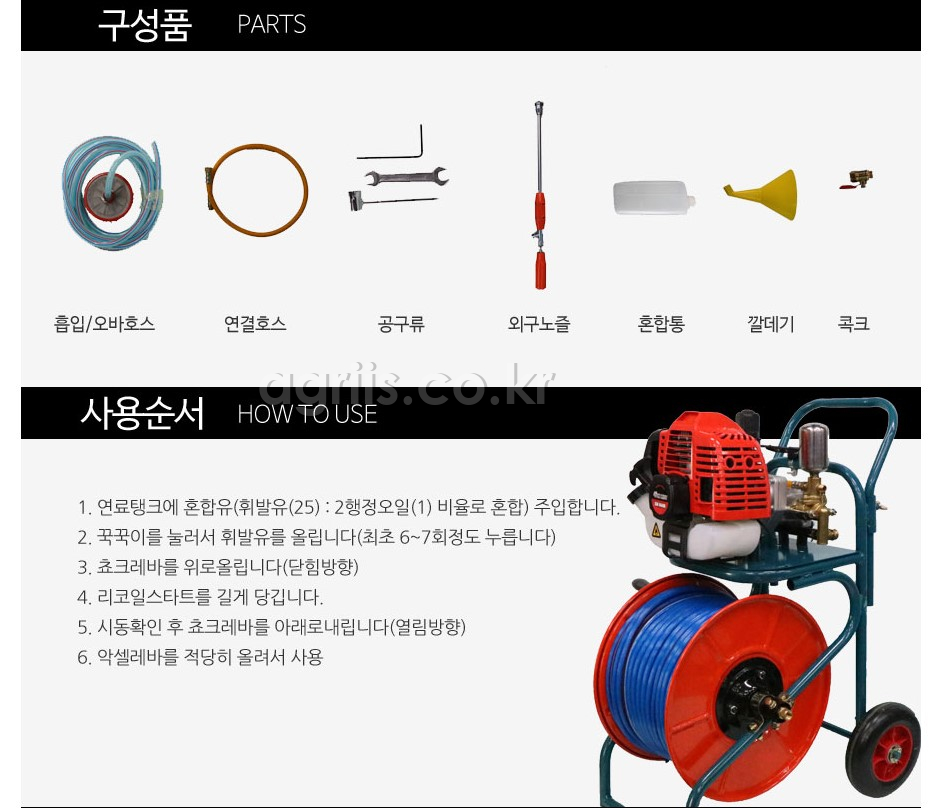 구성품 PARTS

흡입/오바호스

연결호스

공구류

외구노즐

혼합통

깔데기

콕크

agriis.co.kr

사용순서 HOW TO USE

1. 연료탱크에 혼합유(휘발유(25) : 2행정오일(1) 비율로 혼합) 주입합니다.
2. 꾹꾹이를 눌러서 휘발유를 올립니다(최초 6~7회정도 누릅니다)
3. 쵸크레바를 위로올립니다(닫힘방향)
4. 리코일스타트를 길게 당깁니다.
5. 시동확인 후 쵸크레바를 아래로내립니다(열림방향)
6. 악셀레바를 적당히 올려서 사용